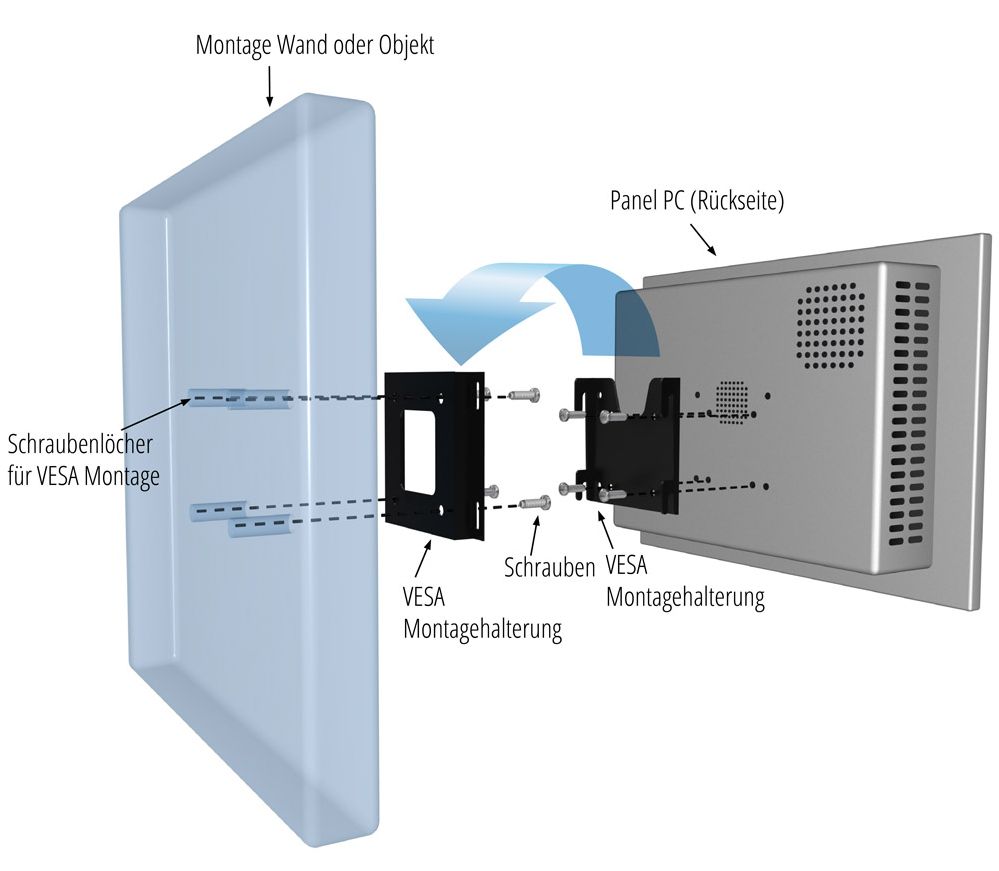 Montage Wand oder Objekt

Panel PC (Rückseite)

Schraubenlöcher für VESA Montage

VESA Montagehalterung

Schrauben

VESA Montagehalterung